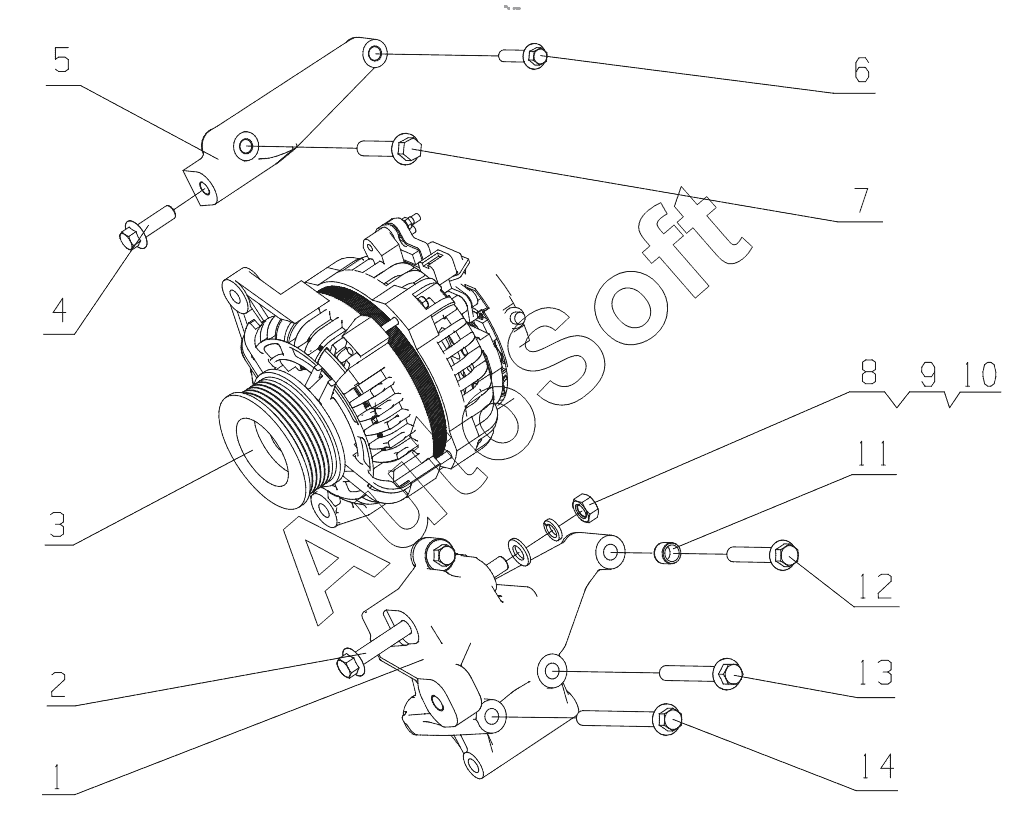 5
6
7
4
AutoSoft
8
9
10
11
3
12
2
13
1
14