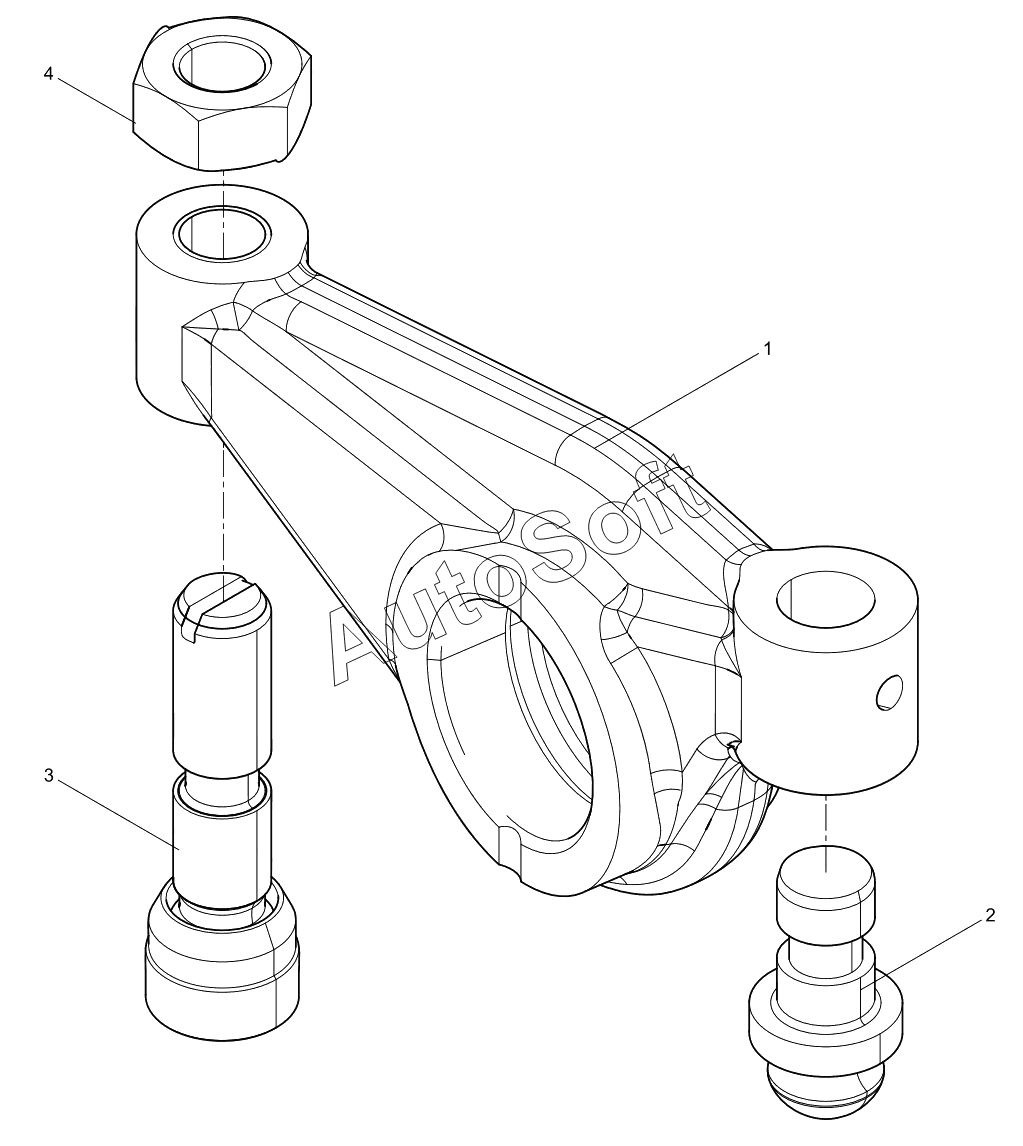 4

1

AutoSoft

3

2