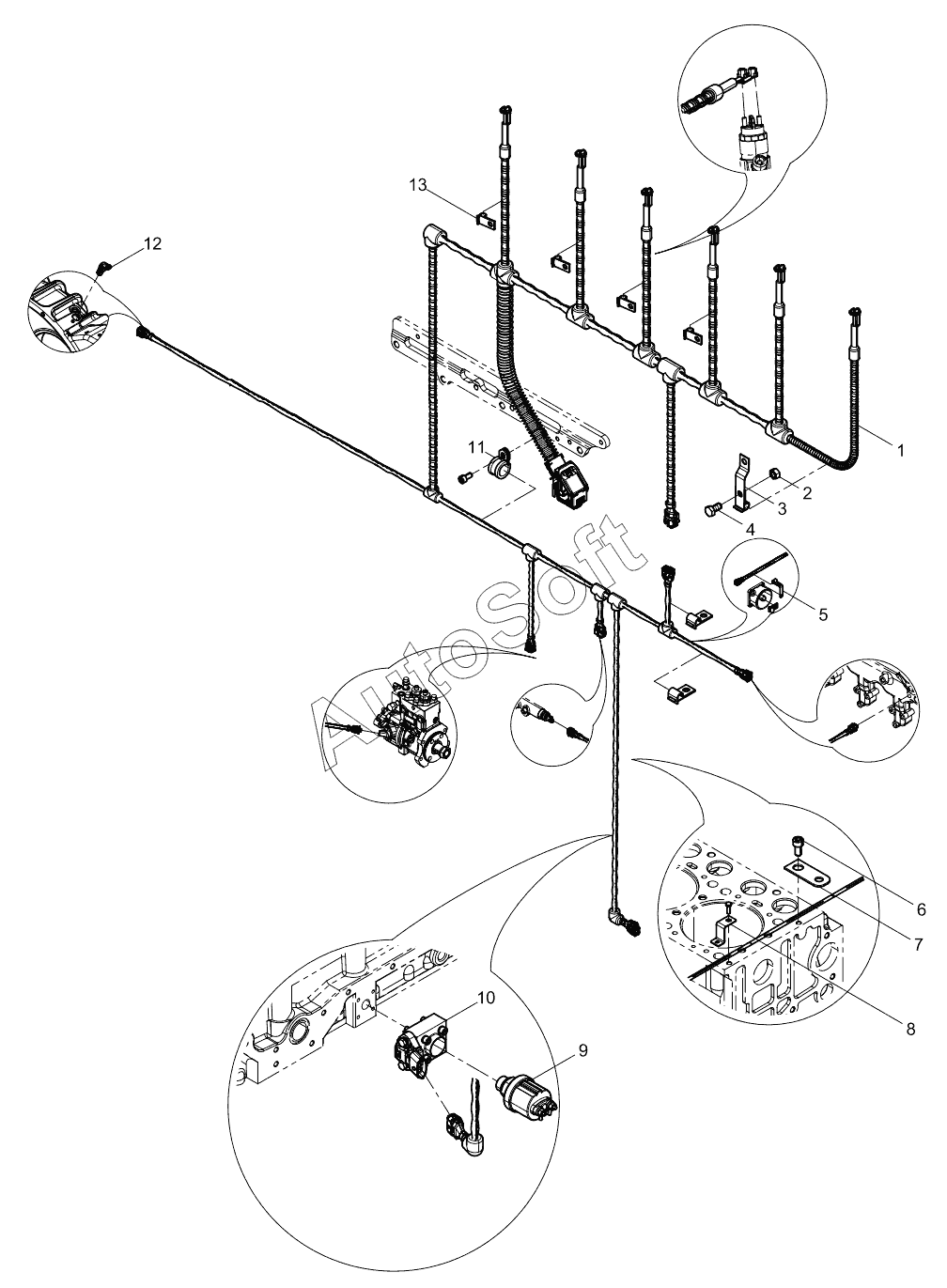 13
12
11
1
2
3
4
5
AutoSoft
6
7
8
10
9