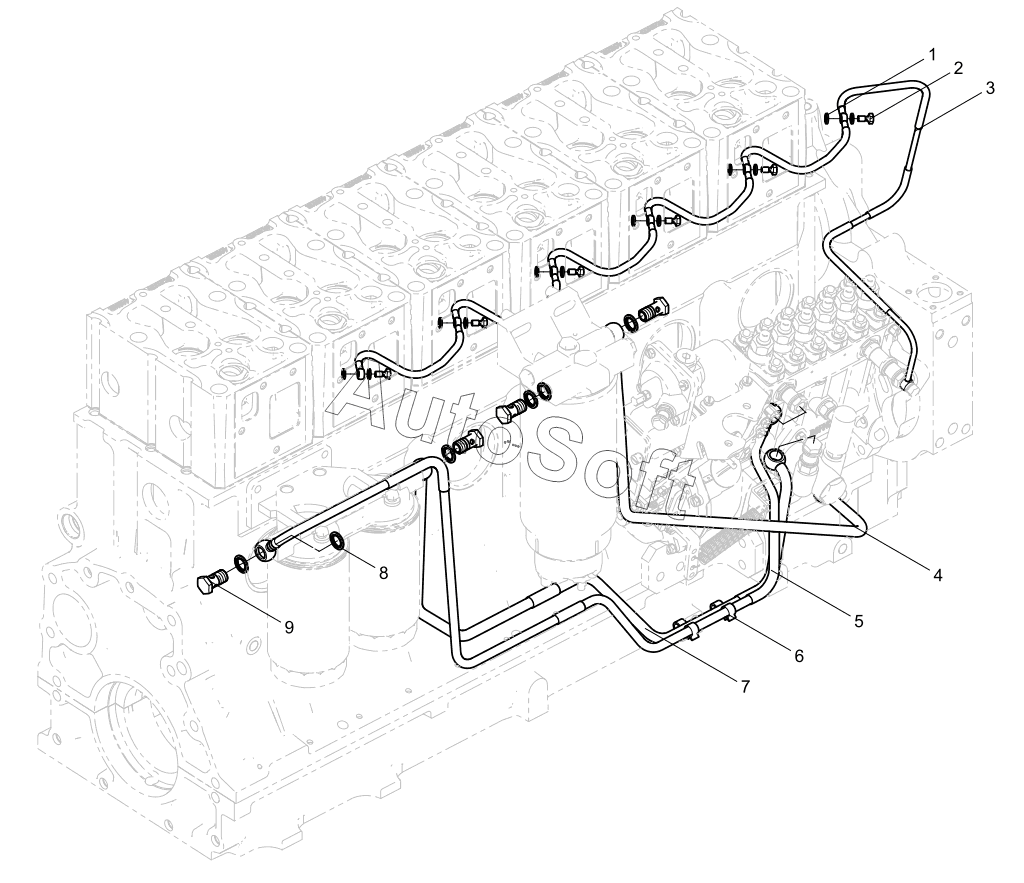 1
2
3
AutoSoft
4
5
6
7
8
9