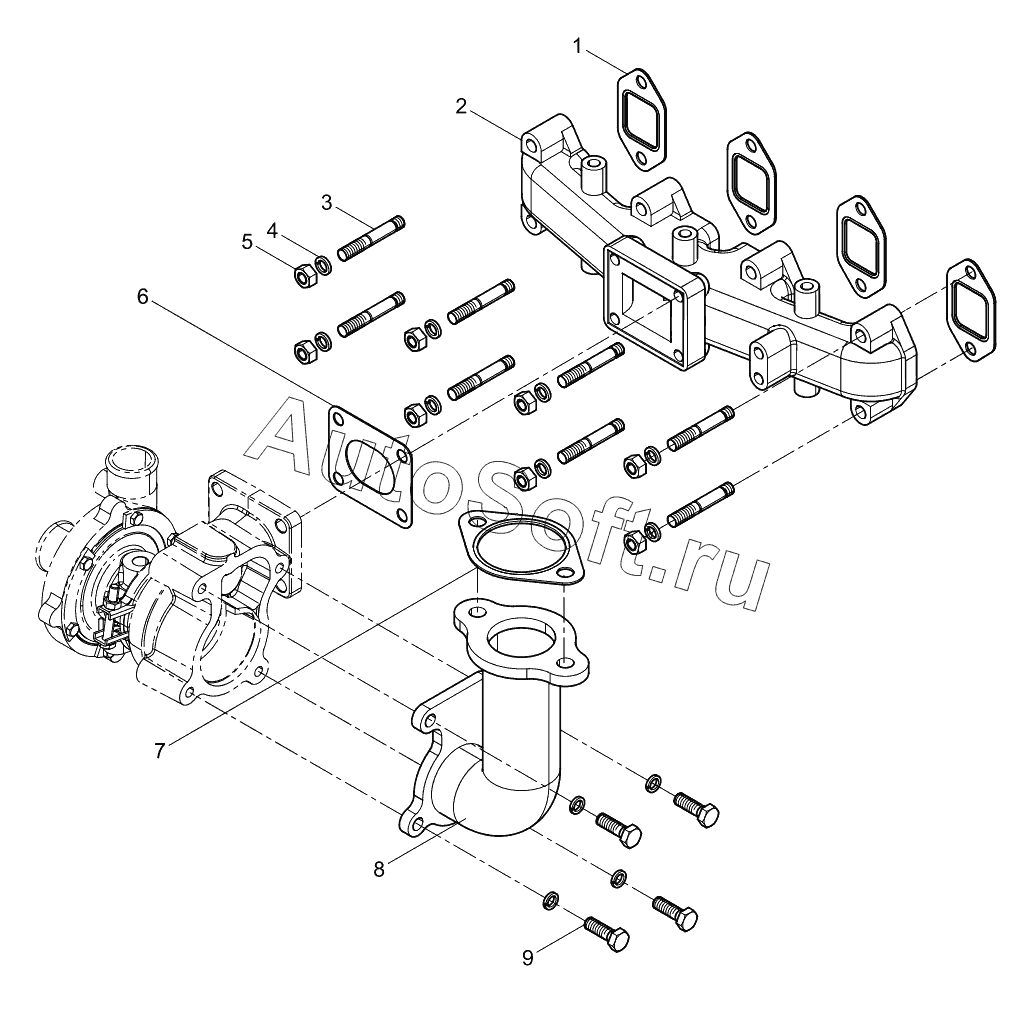 1
2
3
4
5
6
AutoSoft.ru
7
8
9