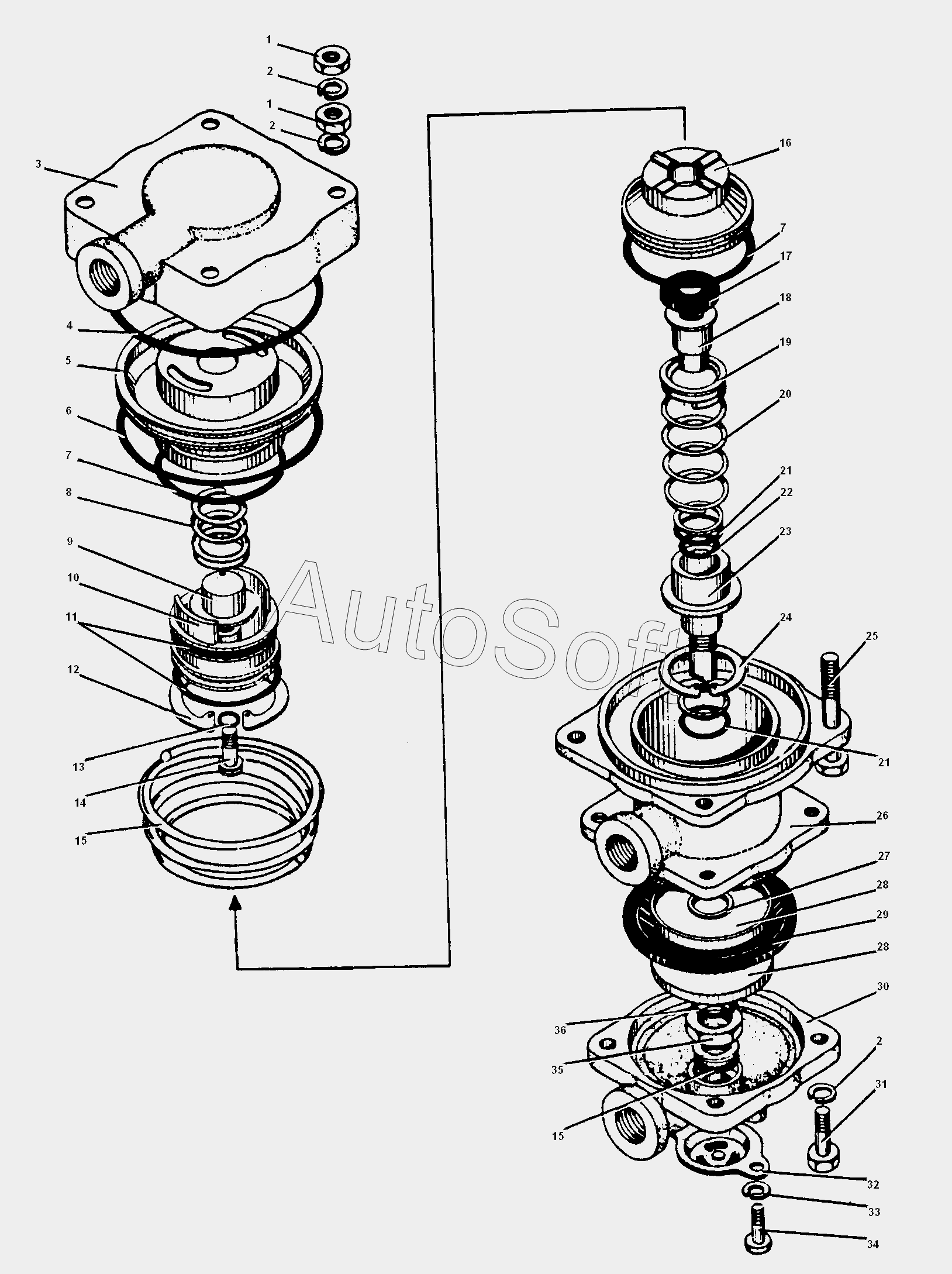 1
2
1
2
3
4
5
6
7
8
9
10
11
12
13
14
15
16
7
17
18
19
20
21
22
23
24
25
21
26
27
28
29
28
30
36
35
15
2
31
32
33
34
AutoSoft