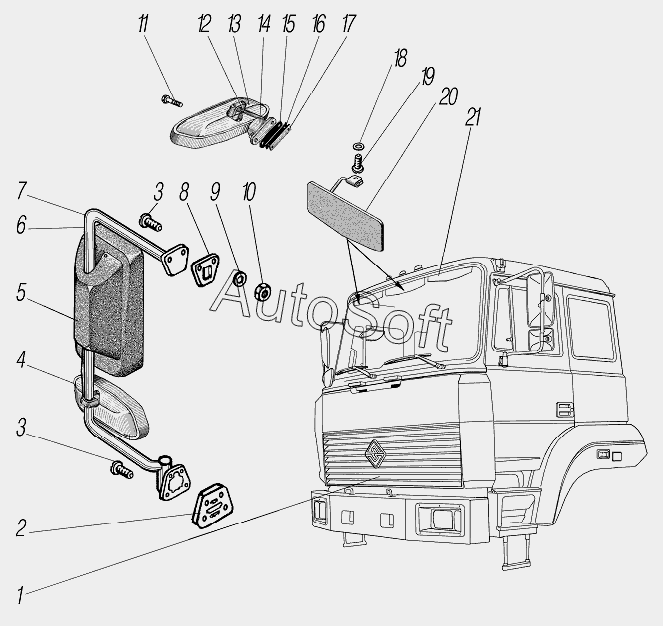 11 12 13 14 15 16 17
18
19
20
21
7
6
3
8
9
10
5
4
3
2
1
AutoSoft