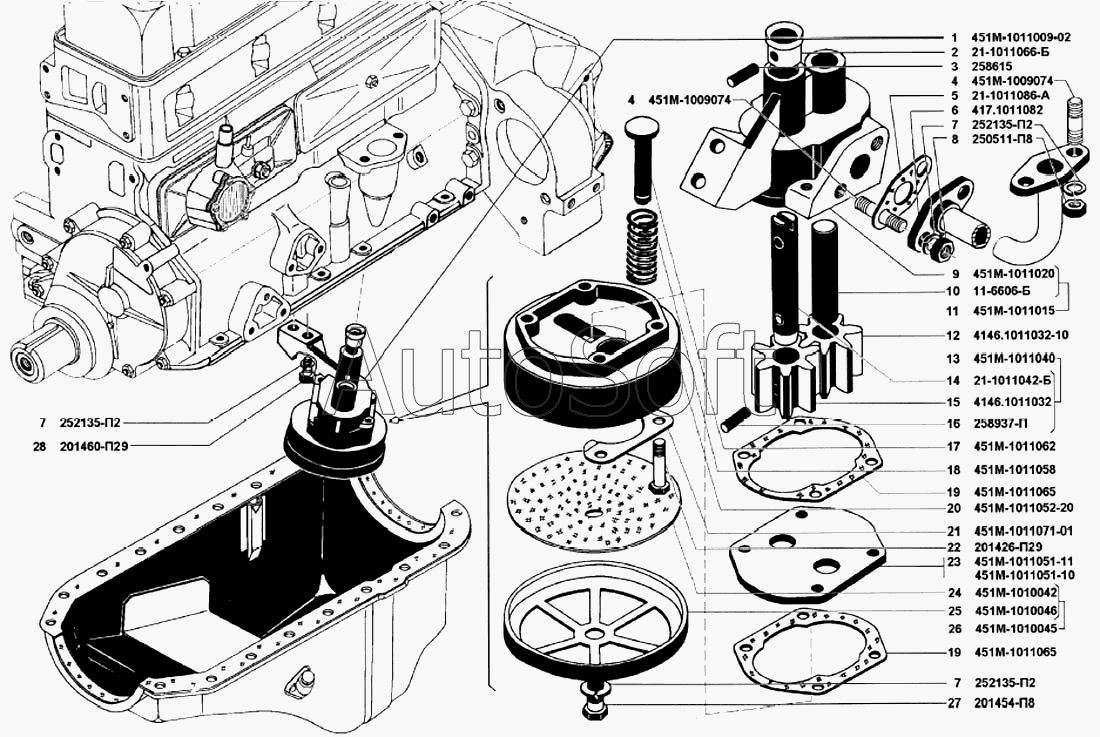 1 451М-1011009-02
2 21-1011066-Б
3 258615
4 451М-1009074
5 21-1011086-А
6 417.1011082
7 252135-П2
8 250511-П8
4 451М-1009074
9 451М-1011020
10 11-6606-Б
11 451М-1011015
12 4146.1011032-10
13 451М-1011040
14 21-1011042-Б
15 4146.1011032
16 258937-П
17 451М-1011062
18 451М-1011058
19 451М-1011065
20 451М-1011052-20
21 451М-1011071-01
22 201426-П29
23 451М-1011051-11
451М-1011051-10
24 451М-1010042
25 451М-1010046
26 451М-1010045
19 451М-1011065
7 252135-П2
27 201454-П8
7 252135-П2
28 201460-П29
AutoSoft