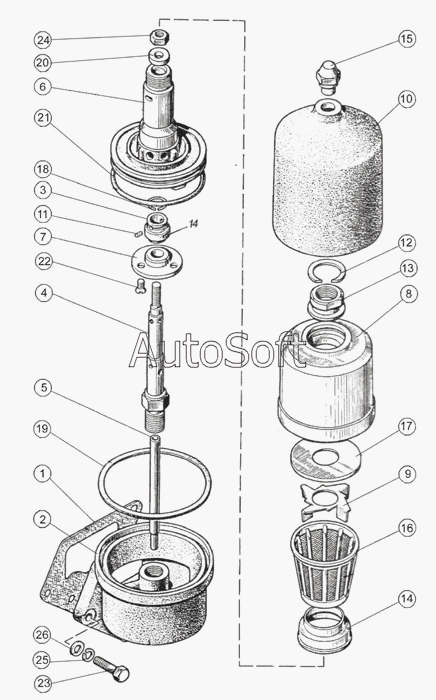 24
20
6
21
18
3
11
14
7
22
4
AutoSoft
5
19
1
2
26
25
23
15
10
12
13
8
17
9
16
14