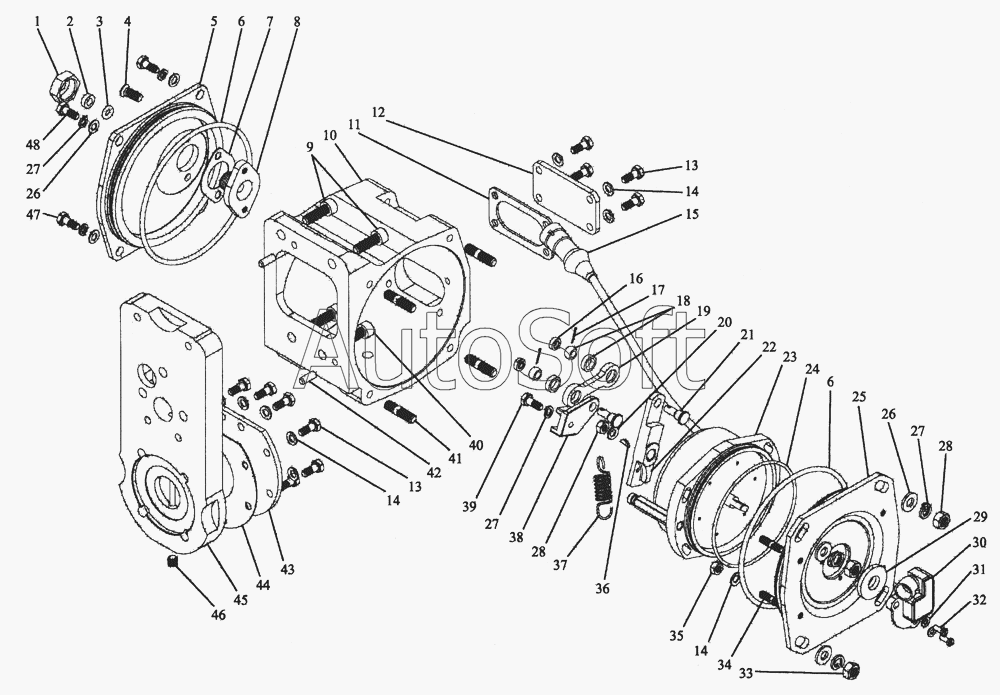 1 2 3 4 5 6 7 8
48
27
26
47
9
10
11
12
13
14
15
16
17
18
19
20
21
22
23
24
6
25
26
27
28
29
30
31
32
33
34
14
35
36
37
28
38
27
39
40
41
42
13
14
43
44
45
46
AutoSoft