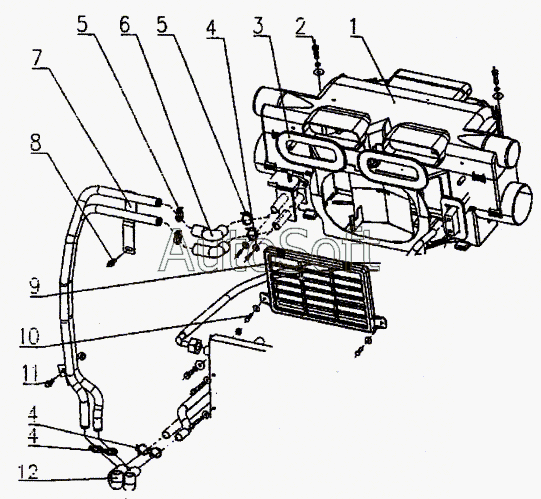 5
6
5
4
3
2
1
7
8
AutoSoft
9
10
11
4
4
12