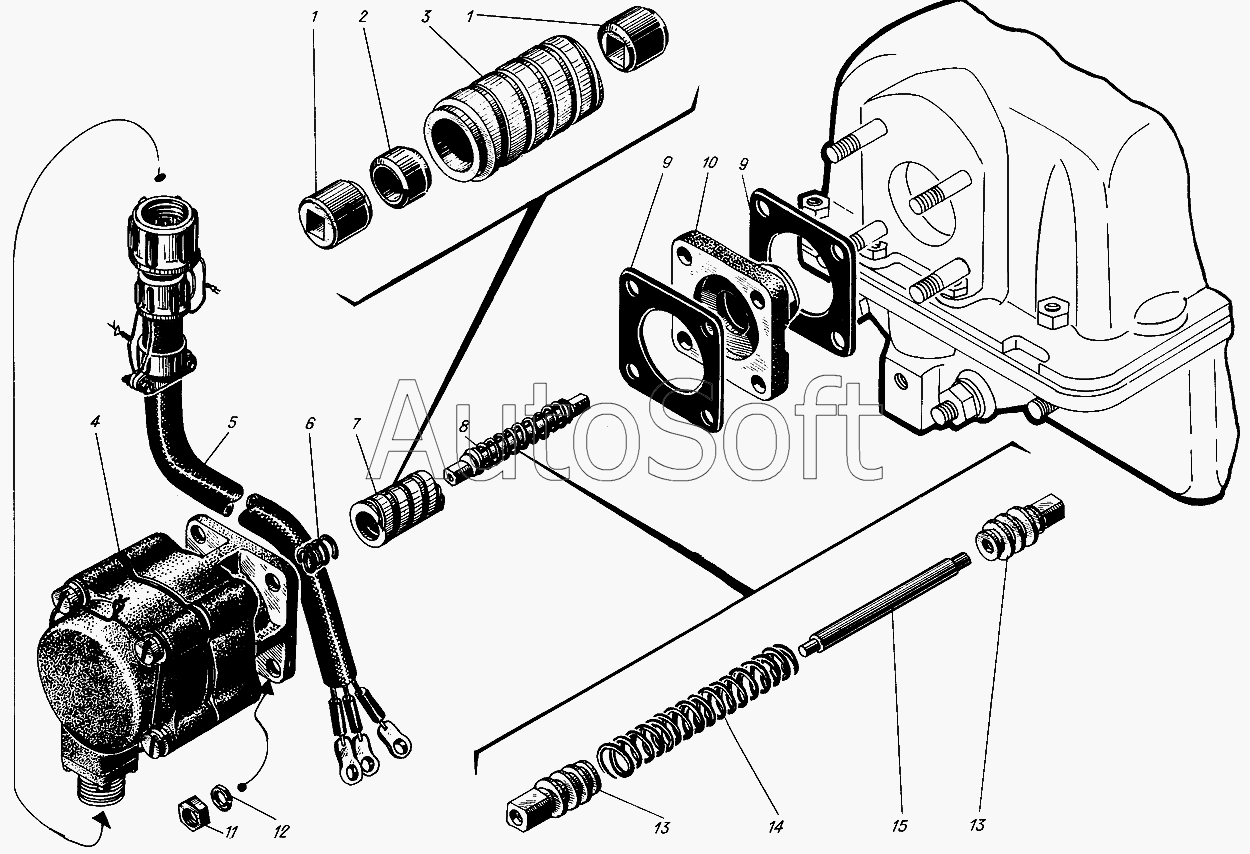 1
2
3
1
9
10
9
4
5
6
7
8
AutoSoft
11
12
13
14
15
13