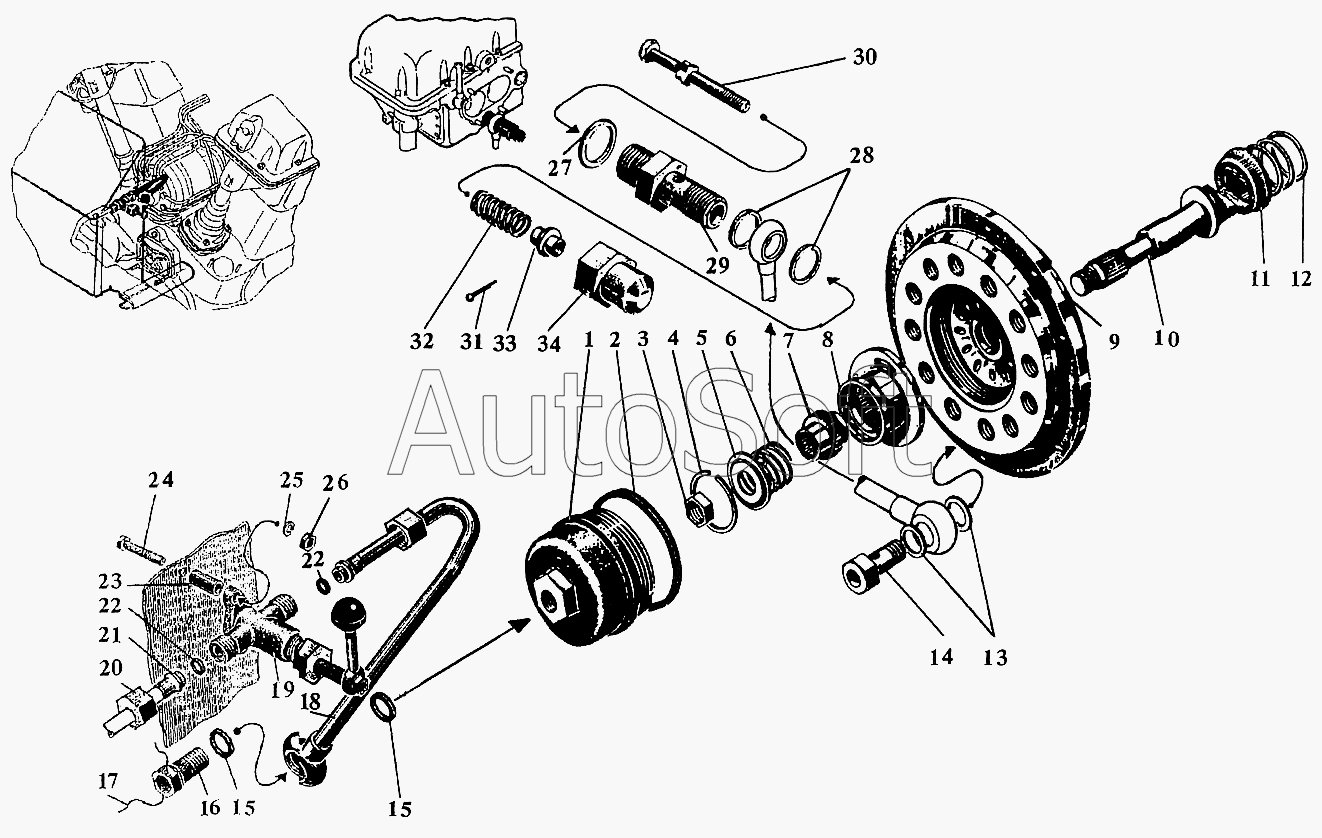 30
27
28
29
32
31
33
34
1
2
3
4
5
6
7
8
9
10
11
12
AutoSoft
24
25
26
22
23
22
21
20
19
18
17
16
15
15
14
13